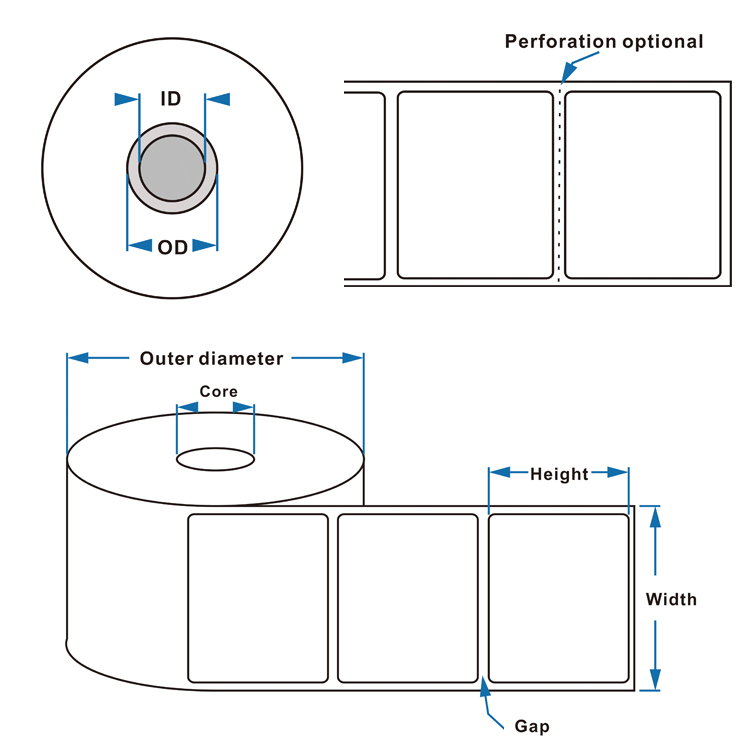 ID

OD

Perforation optional

Outer diameter

Core

Height

Width

Gap